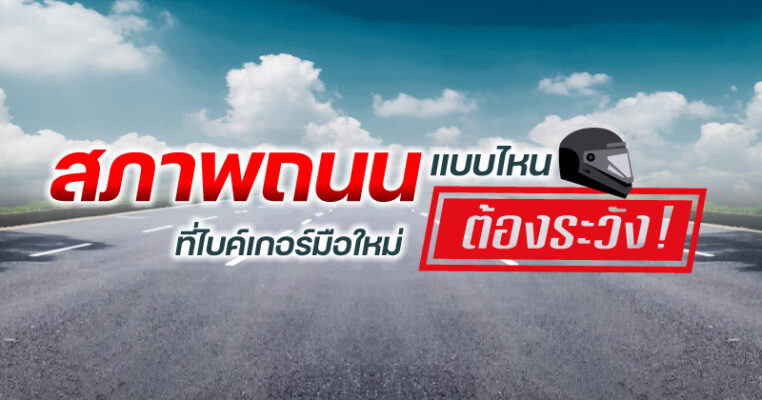 สภาพถนน แบบไหน
ที่ไบค์เกอร์มือใหม่ ต้องระวัง!